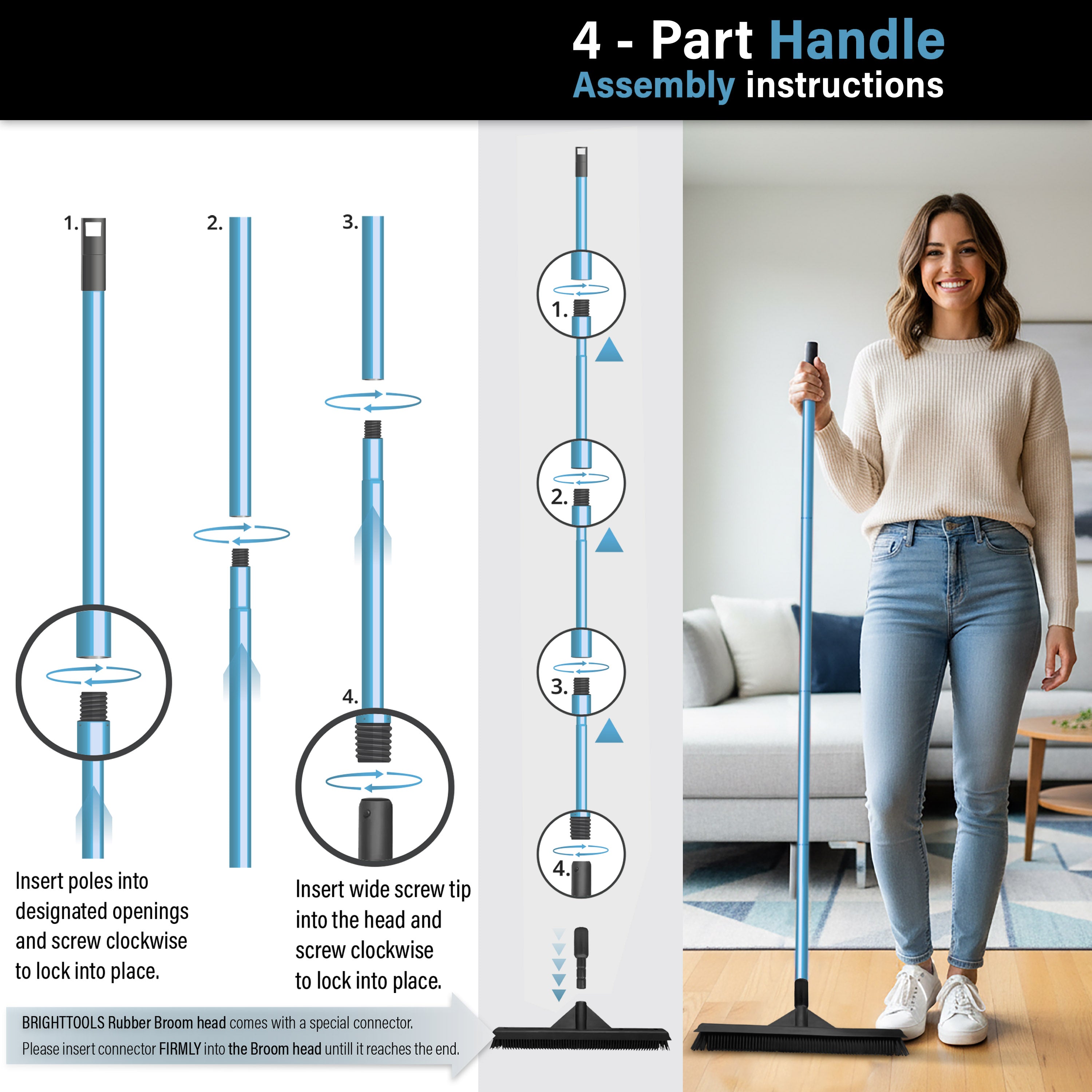 4 - Part Handle
Assembly instructions

1.

2.

3.

4.

Insert poles into designated openings and screw clockwise to lock into place.

Insert wide screw tip into the head and screw clockwise to lock into place.

1.

2.

3.

4.

BRIGHTTOOLS Rubber Broom head comes with a special connector.
Please insert connector FIRMLY into the Broom head untill it reaches the end.