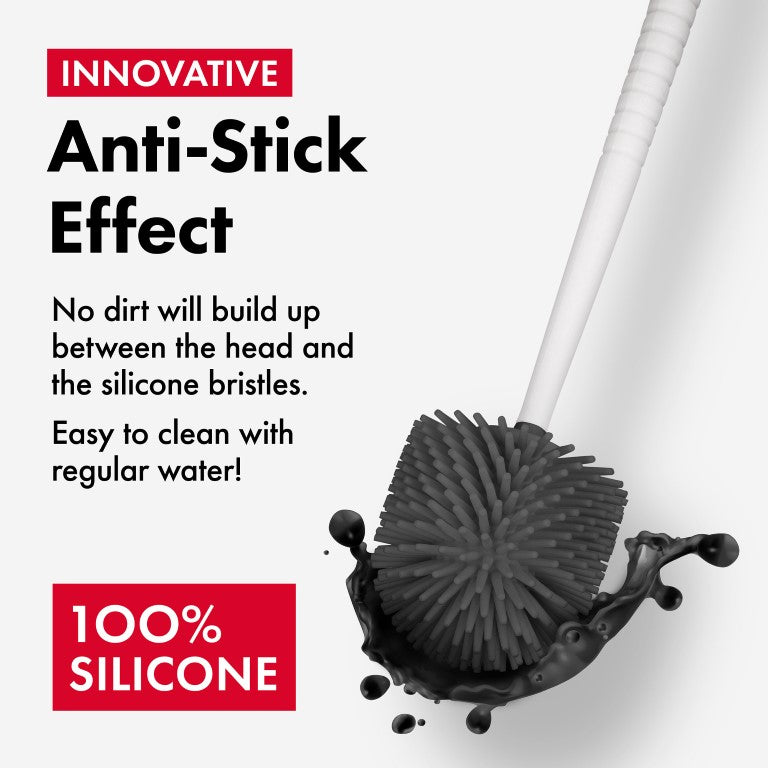 INNOVATIVE

Anti-Stick Effect

No dirt will build up between the head and the silicone bristles.

Easy to clean with regular water!

100% SILICONE