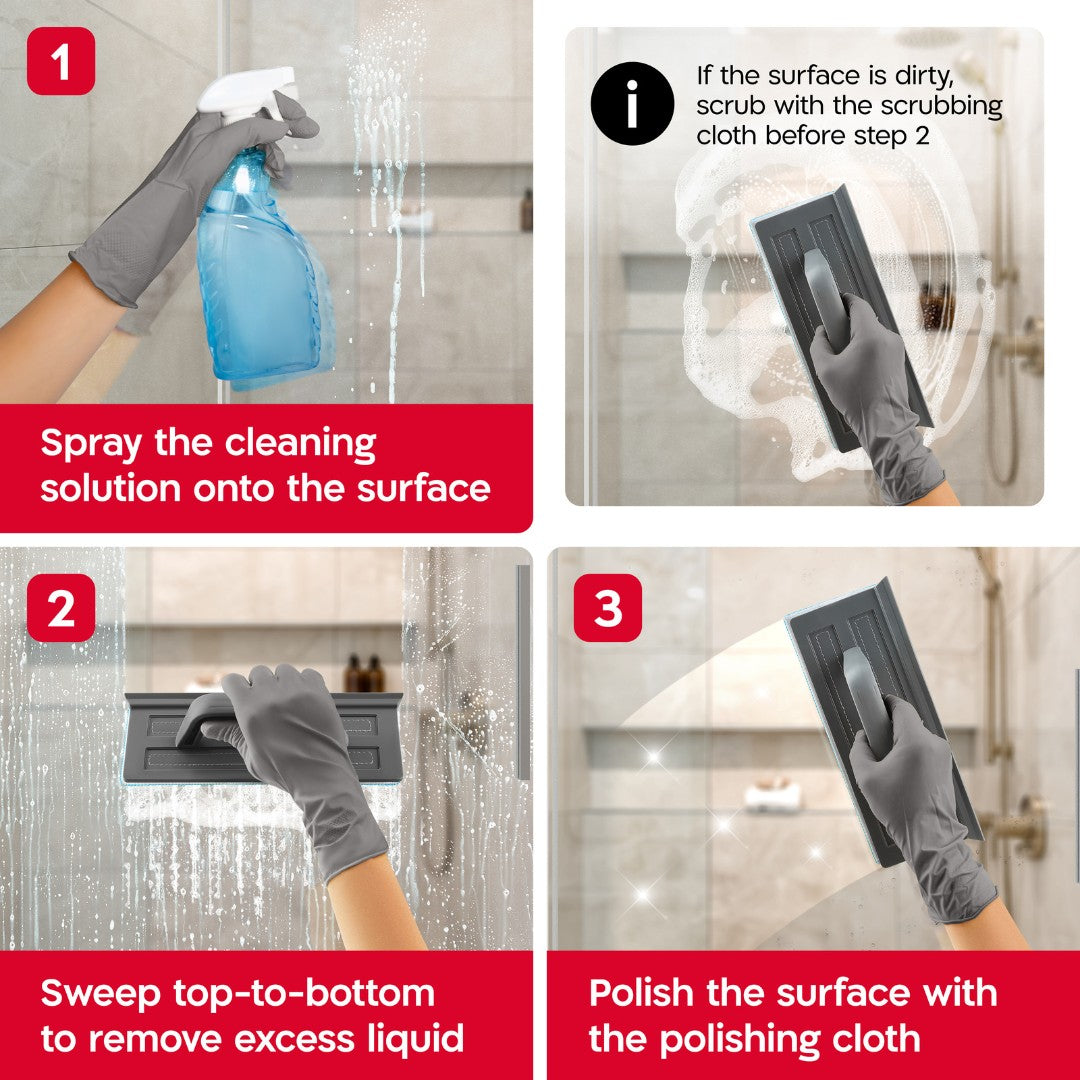 1

Spray the cleaning solution onto the surface

i

If the surface is dirty, scrub with the scrubbing cloth before step 2

2

Sweep top-to-bottom to remove excess liquid

3

Polish the surface with the polishing cloth