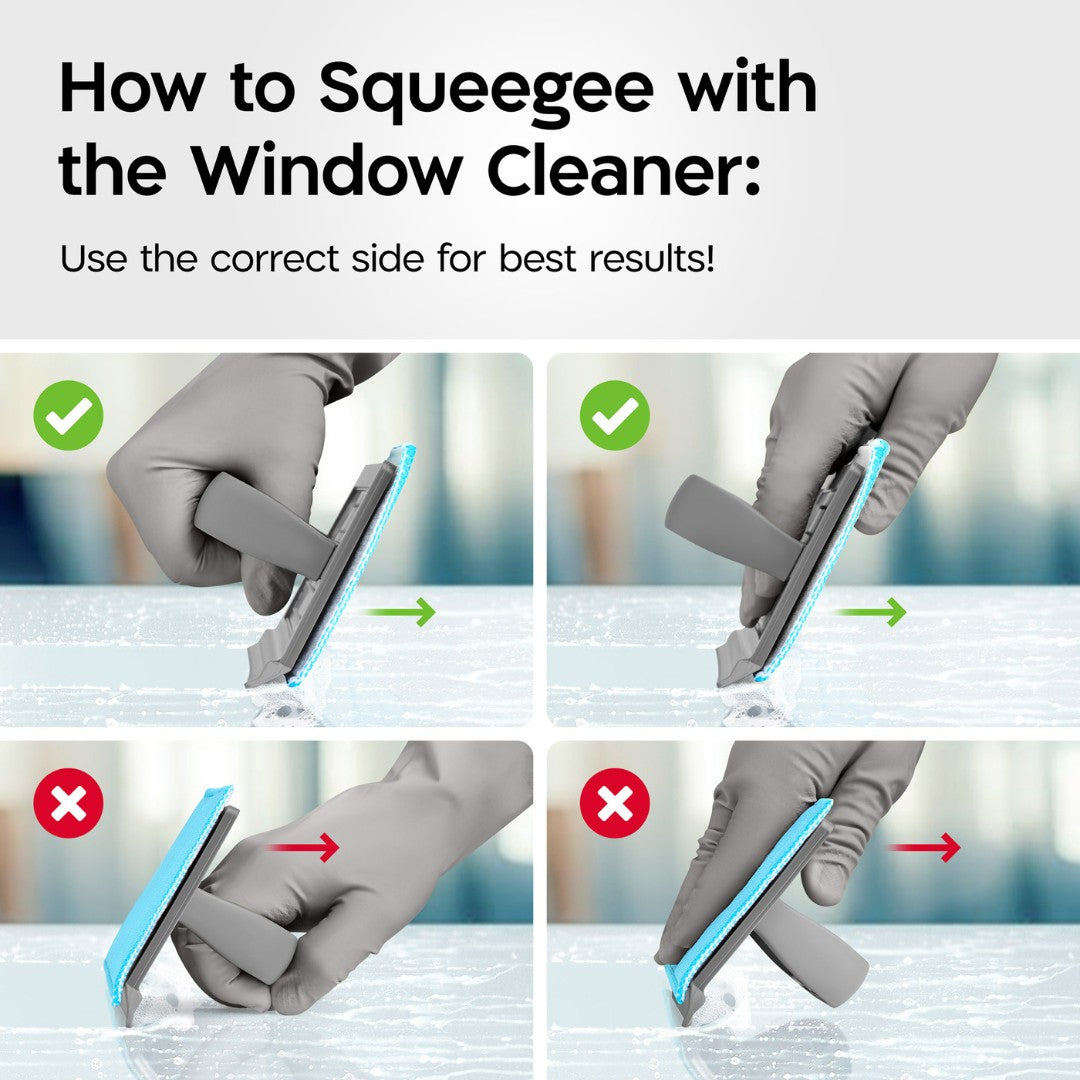 How to Squeegee with the Window Cleaner:

Use the correct side for best results!